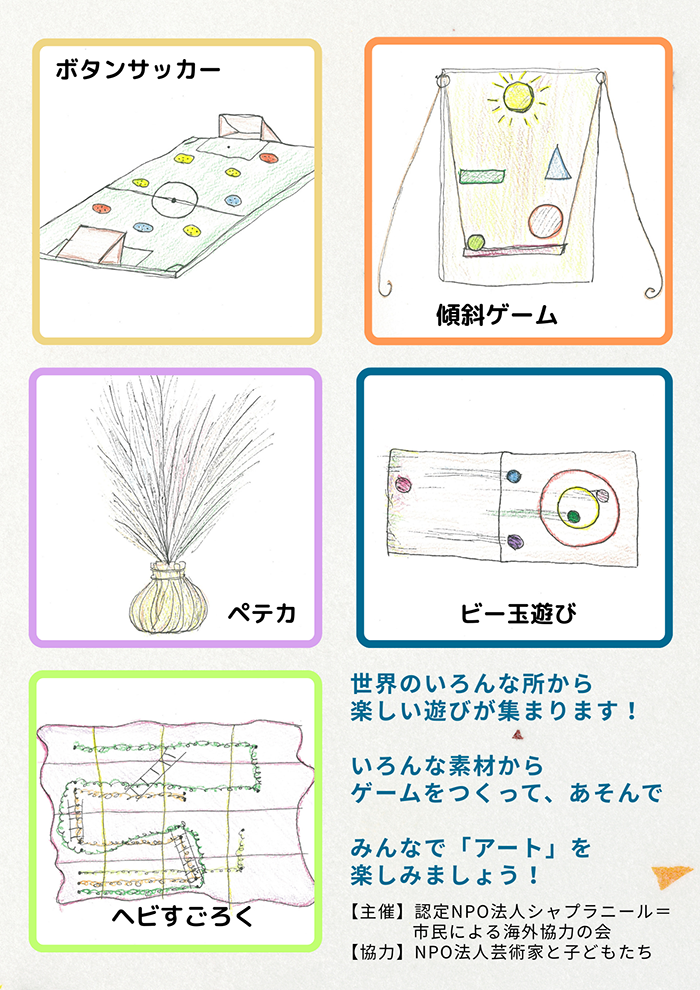 ボタンサッカー

傾斜ゲーム

ペテカ

ビー玉遊び

ヘビすごろく

世界のいろんな所から
楽しい遊びが集まります！

いろんな素材から
ゲームをつくって、あそんで

みんなで「アート」を
楽しみましょう！

【主催】認定NPO法人シャプラニール＝市民による海外協力の会
【協力】NPO法人芸術家と子どもたち